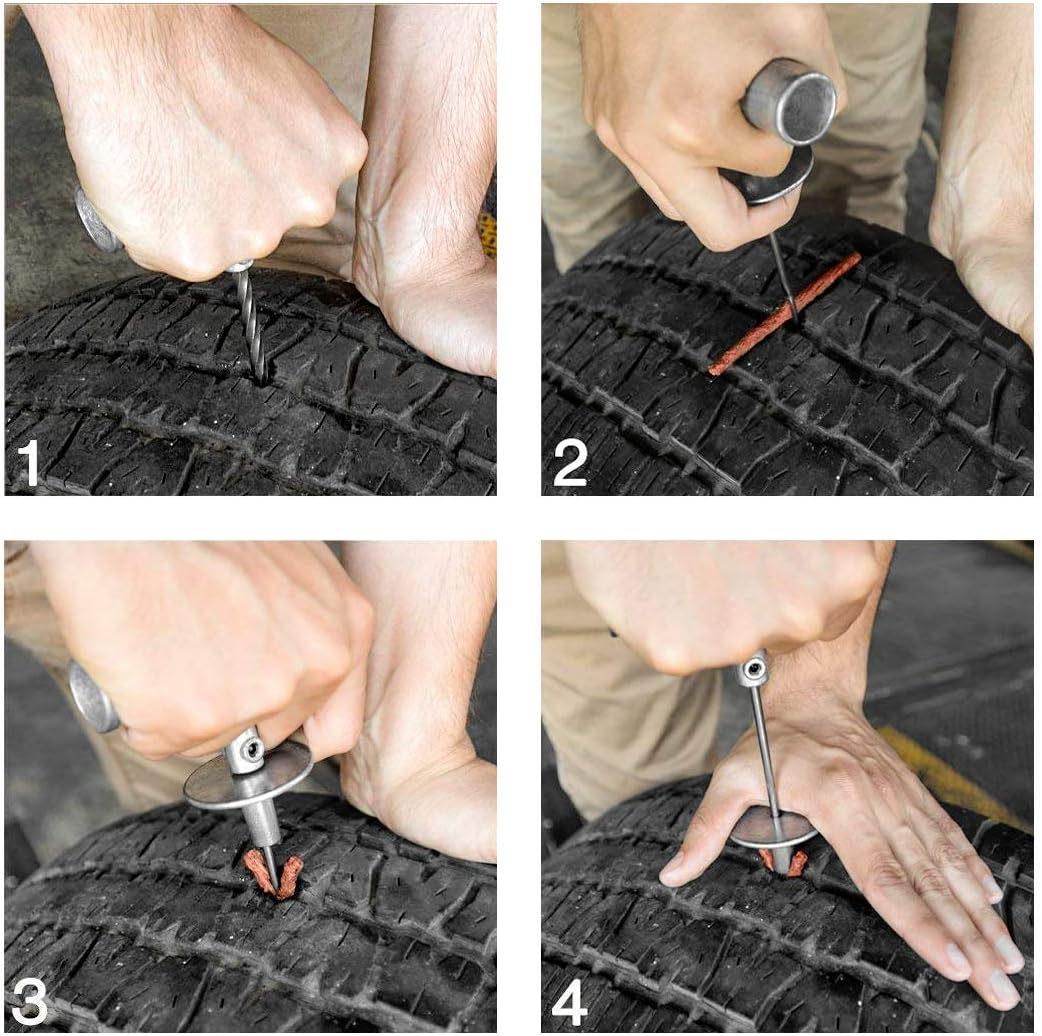 1

2

3

4